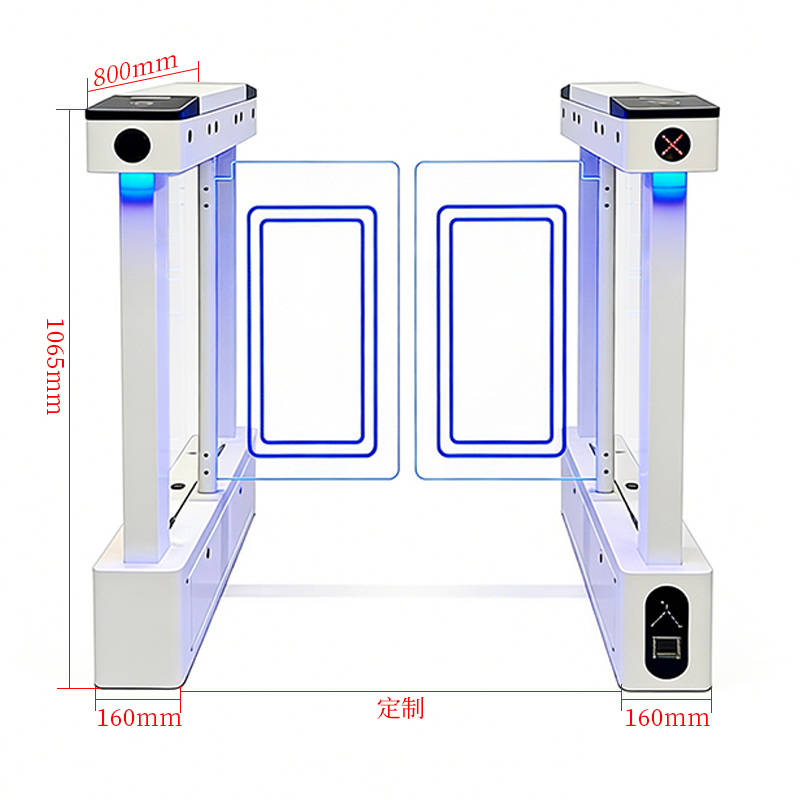 800mm

1065mm

160mm

定制

160mm